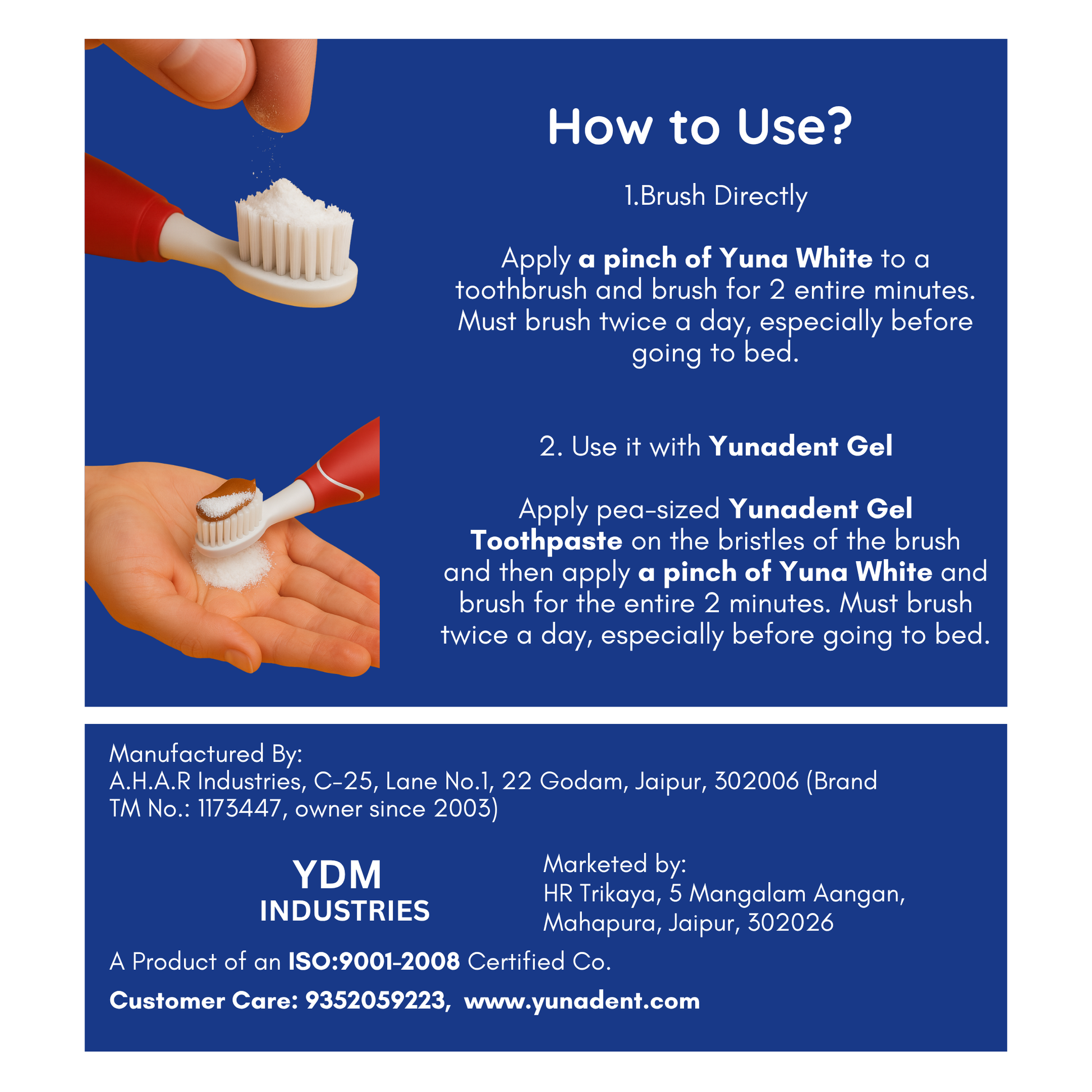 How to Use?

1.Brush Directly

Apply a pinch of Yuna White to a toothbrush and brush for 2 entire minutes. Must brush twice a day, especially before going to bed.

2. Use it with Yunadent Gel

Apply pea-sized Yunadent Gel Toothpaste on the bristles of the brush and then apply a pinch of Yuna White and brush for the entire 2 minutes. Must brush twice a day, especially before going to bed.

Manufactured By:
A.H.A.R Industries, C-25, Lane No.1, 22 Godam, Jaipur, 302006 (Brand TM No.: 1173447, owner since 2003)

YDM
INDUSTRIES

Marketed by:
HR Trikaya, 5 Mangalam Aangan, Mahapura, Jaipur, 302026

A Product of an ISO:9001-2008 Certified Co.

Customer Care: 9352059223, www.yunadent.com