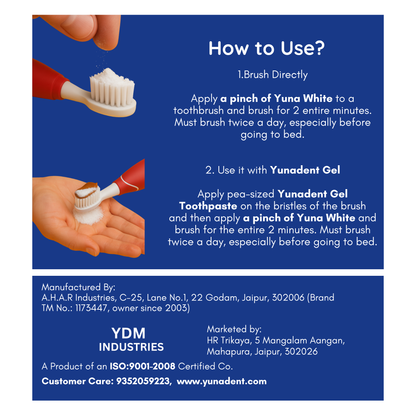 How to Use?

1.Brush Directly

Apply a pinch of Yuna White to a toothbrush and brush for 2 entire minutes. Must brush twice a day, especially before going to bed.

2. Use it with Yunadent Gel

Apply pea-sized Yunadent Gel Toothpaste on the bristles of the brush and then apply a pinch of Yuna White and brush for the entire 2 minutes. Must brush twice a day, especially before going to bed.

Manufactured By:
A.H.A.R Industries, C-25, Lane No.1, 22 Godam, Jaipur, 302006 (Brand TM No.: 1173447, owner since 2003)

YDM
INDUSTRIES

Marketed by:
HR Trikaya, 5 Mangalam Aangan, Mahapura, Jaipur, 302026

A Product of an ISO:9001-2008 Certified Co.

Customer Care: 9352059223, www.yunadent.com